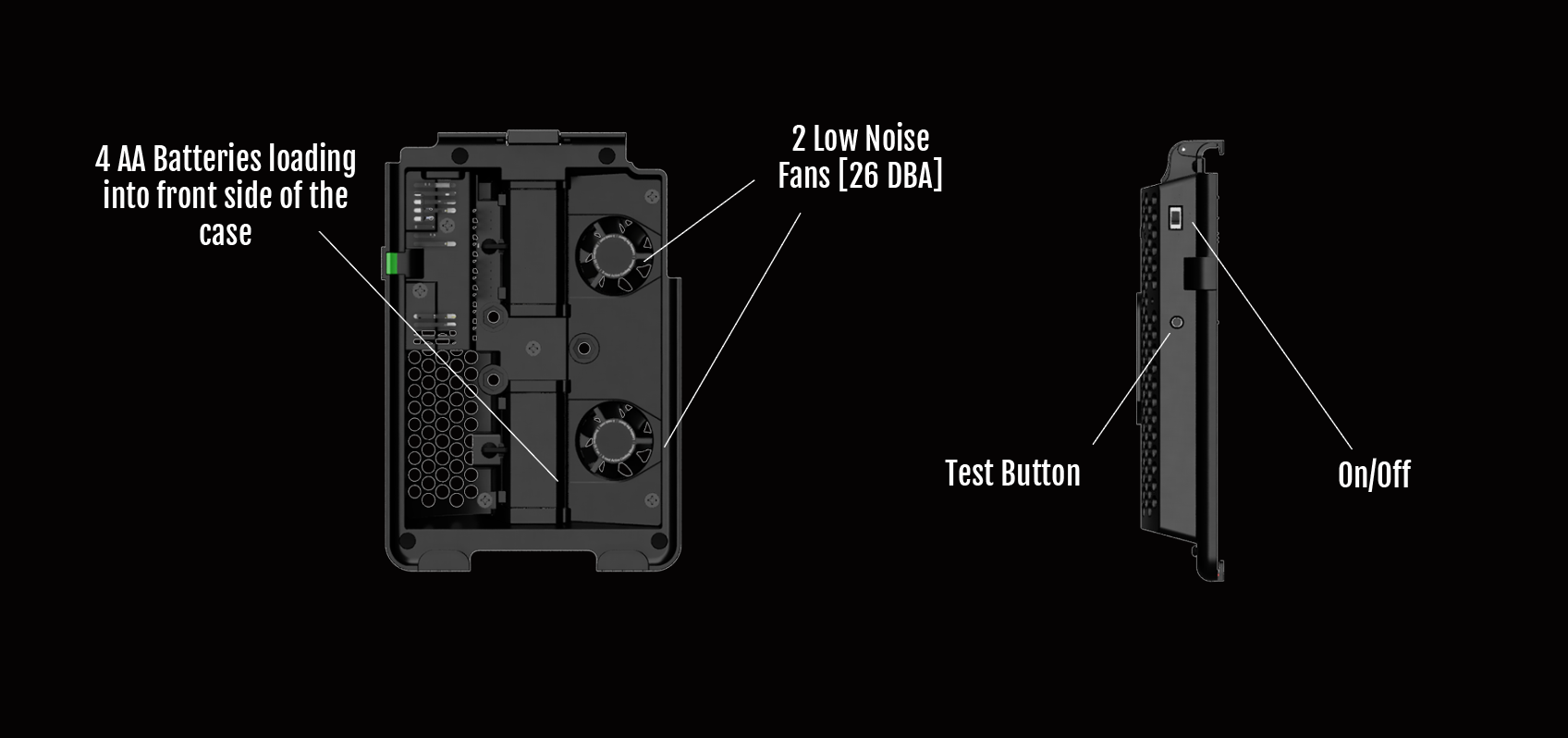 4 AA Batteries loading into front side of the case

2 Low Noise Fans [26 DBA]

Test Button

On/Off